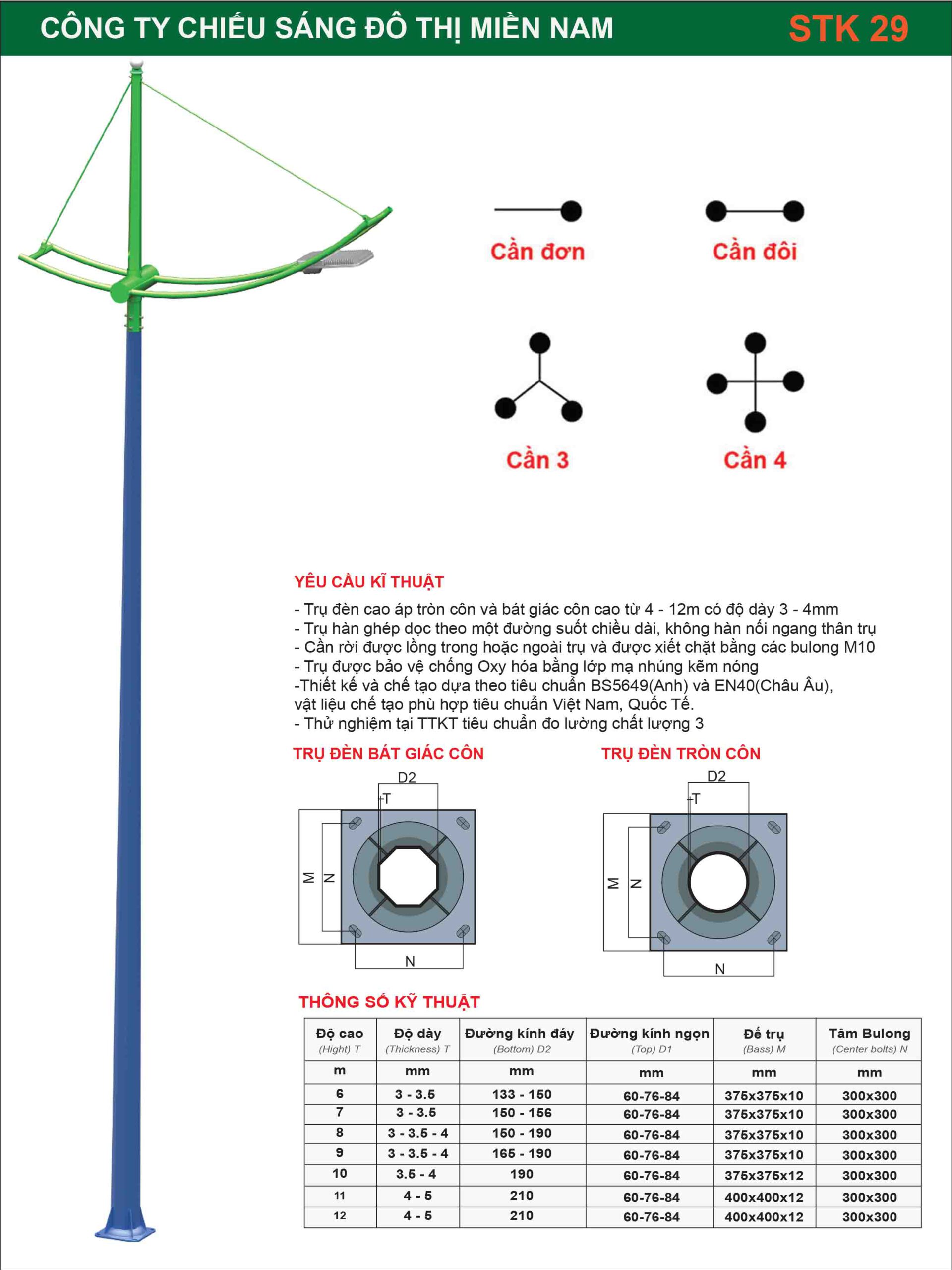 CÔNG TY CHIẾU SÁNG ĐÔ THỊ MIỀN NAM
STK 29

Cần đơn
Cần đôi
Cần 3
Cần 4

YÊU CẦU KĨ THUẬT
- Trụ đèn cao áp tròn côn và bát giác côn cao từ 4 - 12m có độ dày 3 - 4mm
- Trụ hàn ghép dọc theo một đường suốt chiều dài, không hàn nối ngang thân trụ
- Cần rời được lồng trong hoặc ngoài trụ và được xiết chặt bằng các bulong M10
- Trụ được bảo vệ chống Oxy hóa bằng lớp mạ nhúng kẽm nóng
-Thiết kế và chế tạo dựa theo tiêu chuẩn BS5649(Anh) và EN40(Châu Âu), vật liệu chế tạo phù hợp tiêu chuẩn Việt Nam, Quốc Tế.
- Thử nghiệm tại TTKT tiêu chuẩn đo lường chất lượng 3

TRỤ ĐÈN BÁT GIÁC CÔN
D2
T
M
N
N

TRỤ ĐÈN TRÒN CÔN
D2
T
M
N
N

THÔNG SỐ KỸ THUẬT

| Độ cao (Hight) T | Độ dày (Thickness) T | Đường kính đáy (Bottom) D2 | Đường kính ngọn (Top) D1 | Đế trụ (Bass) M | Tâm Bulong (Center bolts) N |
|---|---|---|---|---|---|
| m | mm | mm | mm | mm | mm |
| 6 | 3 - 3.5 | 133 - 150 | 60-76-84 | 375x375x10 | 300x300 |
| 7 | 3 - 3.5 | 150 - 156 | 60-76-84 | 375x375x10 | 300x300 |
| 8 | 3 - 3.5 - 4 | 150 - 190 | 60-76-84 | 375x375x10 | 300x300 |
| 9 | 3 - 3.5 - 4 | 165 - 190 | 60-76-84 | 375x375x10 | 300x300 |
| 10 | 3.5 - 4 | 190 | 60-76-84 | 375x375x12 | 300x300 |
| 11 | 4 - 5 | 210 | 60-76-84 | 400x400x12 | 300x300 |
| 12 | 4 - 5 | 210 | 60-76-84 | 400x400x12 | 300x300 |